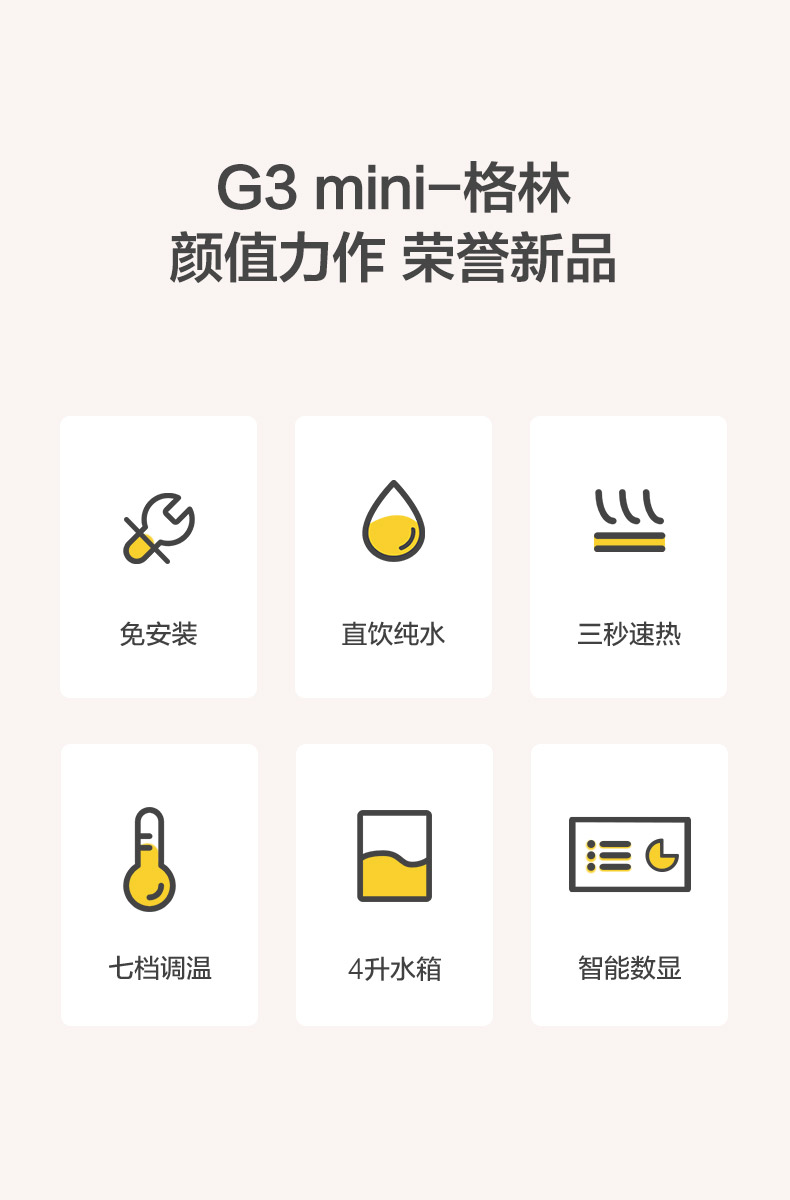 G3 mini-格林
颜值力作 荣誉新品

免安装

直饮纯水

三秒速热

七档调温

4升水箱

智能数显